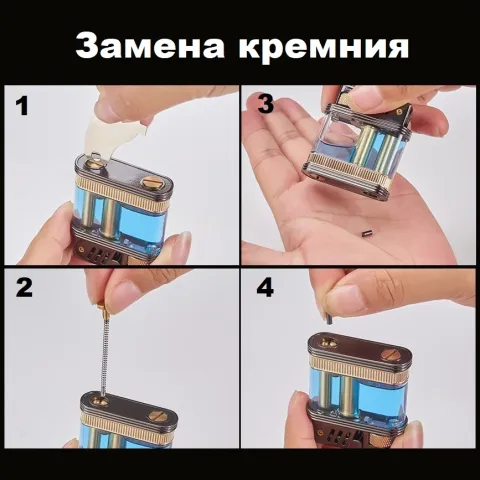 Замена кремния

1

3

2

4