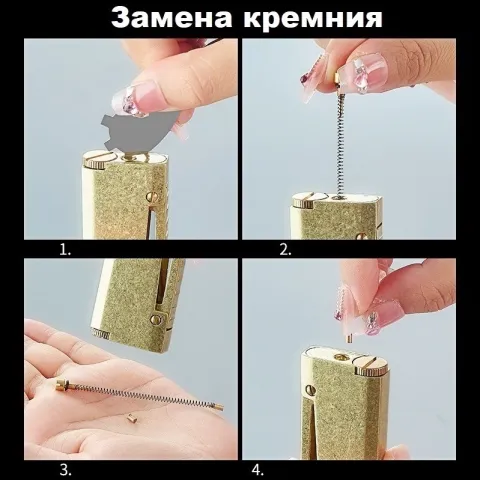 Замена кремния

1.

2.

3.

4.