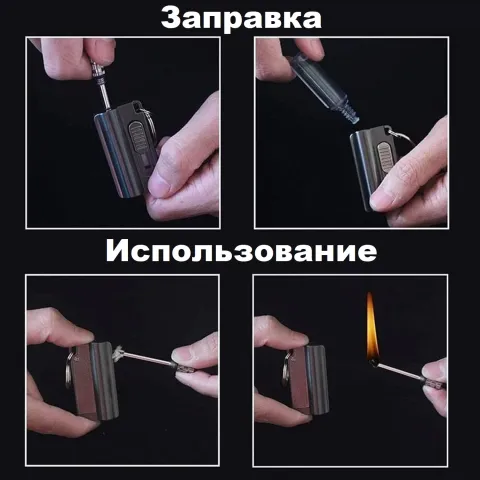 Заправка

Использование