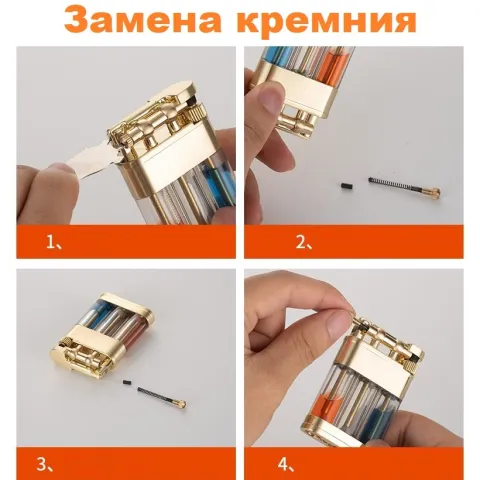 Замена кремния

1、

2、

3、

4、